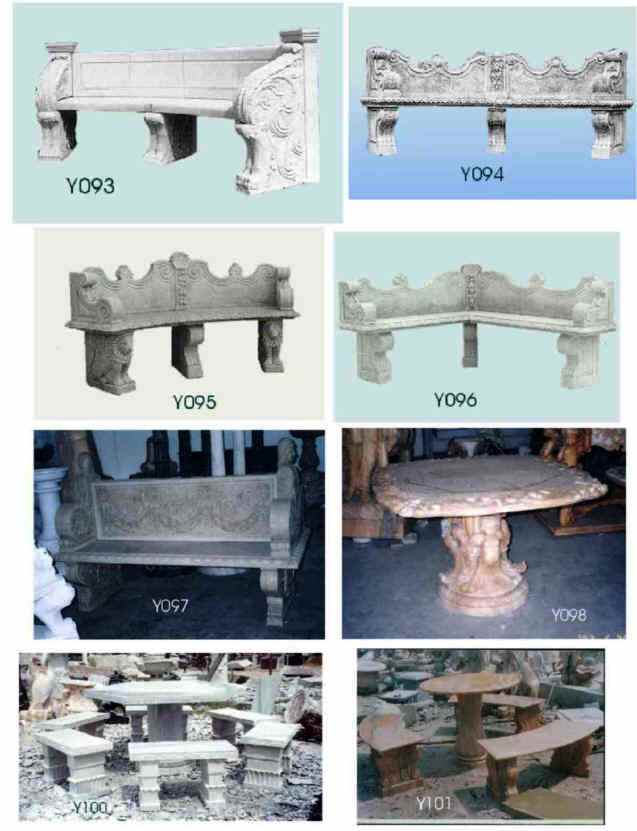 Y093

Y094

Y095

Y096

Y097

Y098

Y100

Y101